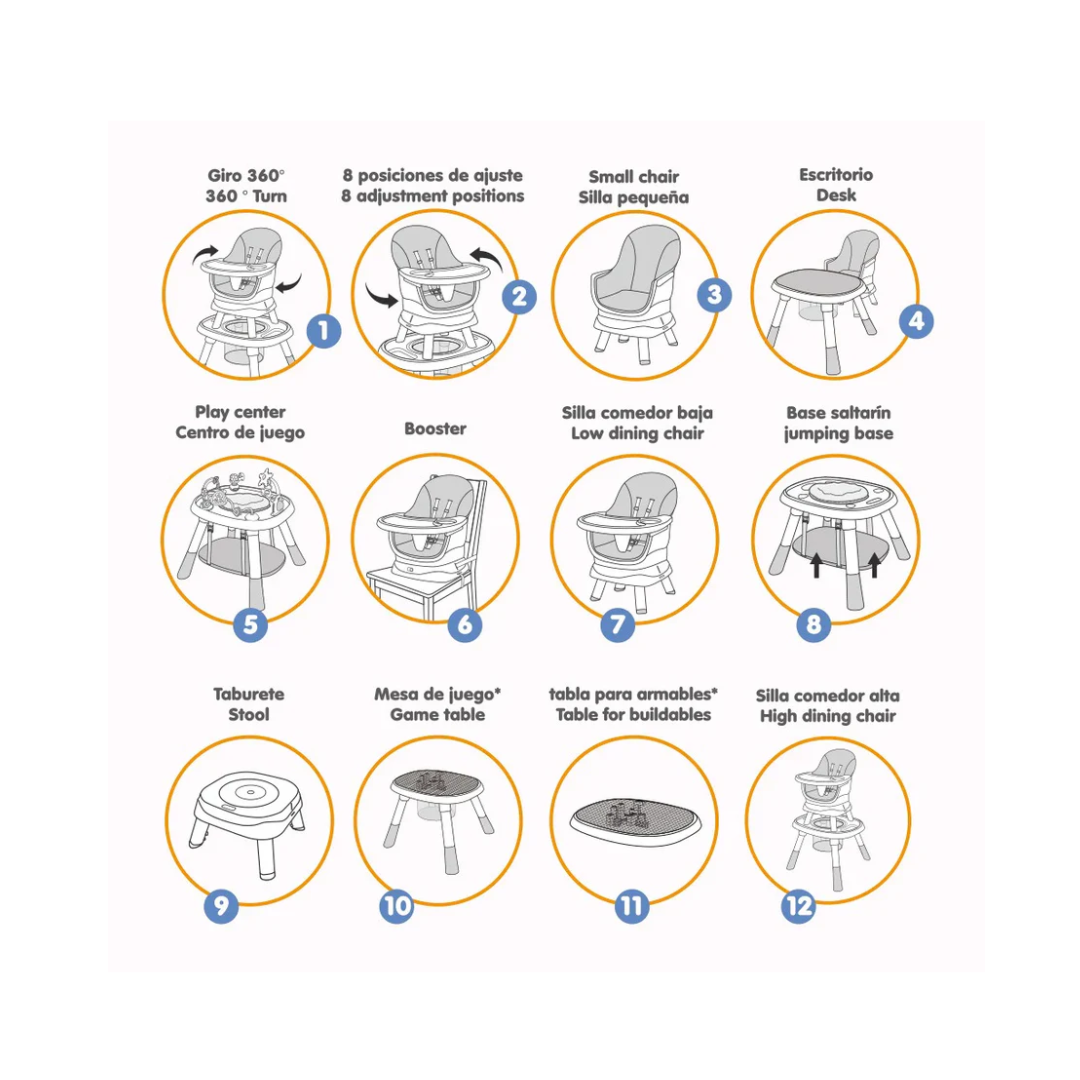 Giro 360°
360 ° Turn

1

8 posiciones de ajuste
8 adjustment positions

2

Small chair
Silla pequeña

3

Escritorio
Desk

4

Play center
Centro de juego

5

Booster

6

Silla comedor baja
Low dining chair

7

Base saltarín
jumping base

8

Taburete
Stool

9

Mesa de juego*
Game table

10

tabla para armables*
Table for buildables

11

Silla comedor alta
High dining chair

12