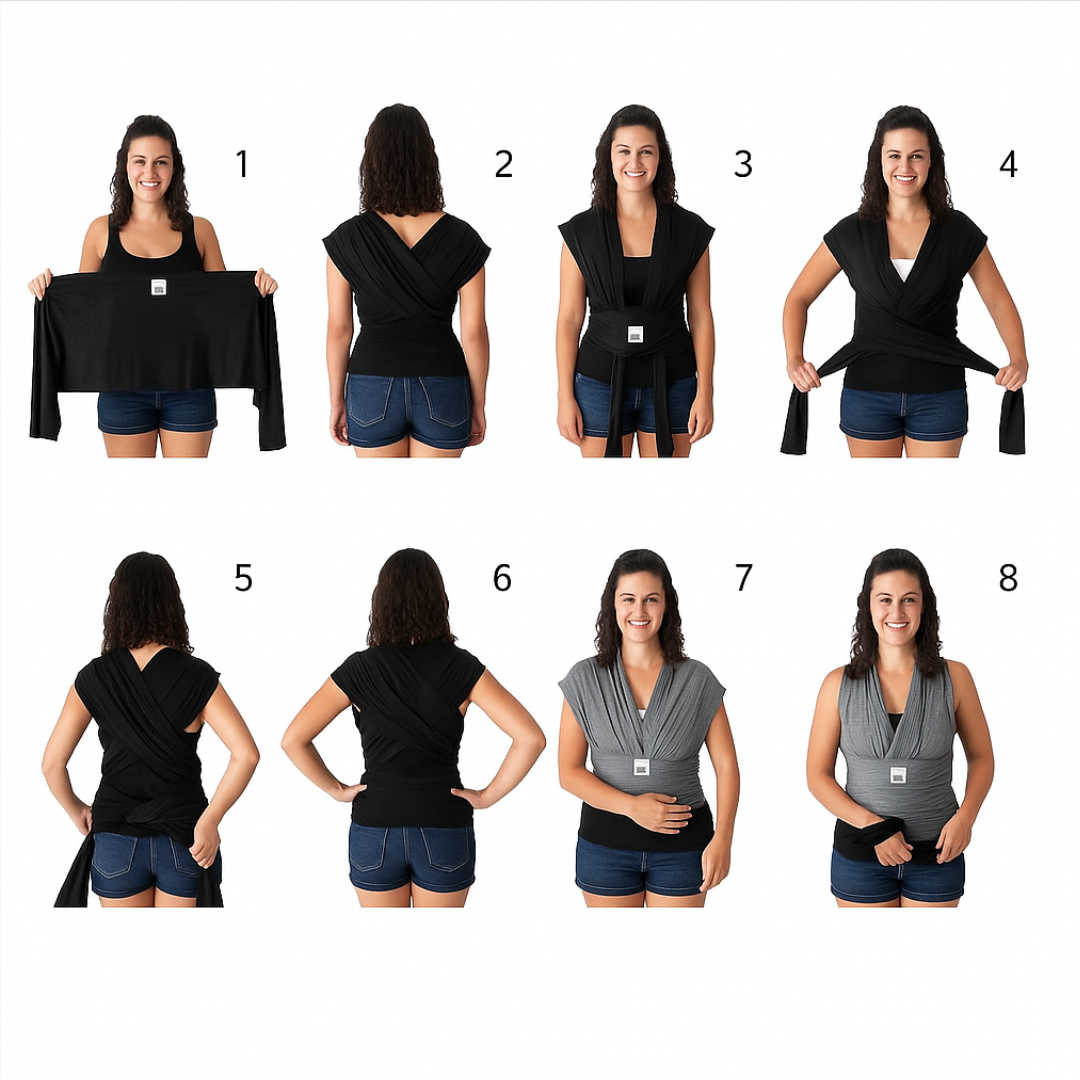 1
2
3
4
5
6
7
8